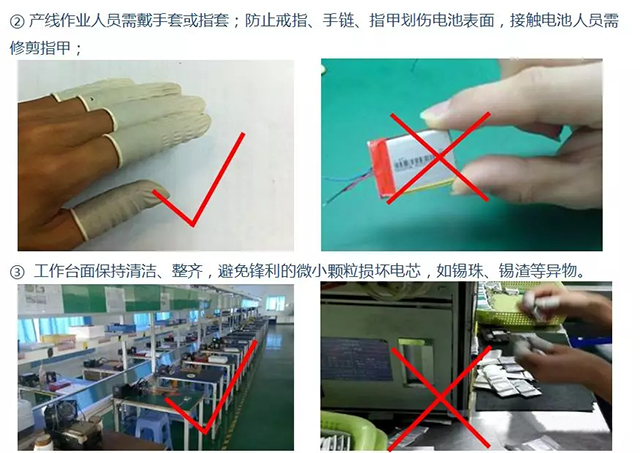 ② 产线作业人员需戴手套或指套；防止戒指、手链、指甲划伤电池表面，接触电池人员需修剪指甲；

③ 工作台面保持清洁、整齐，避免锋利的微小颗粒损坏电芯，如锡珠、锡渣等异物。